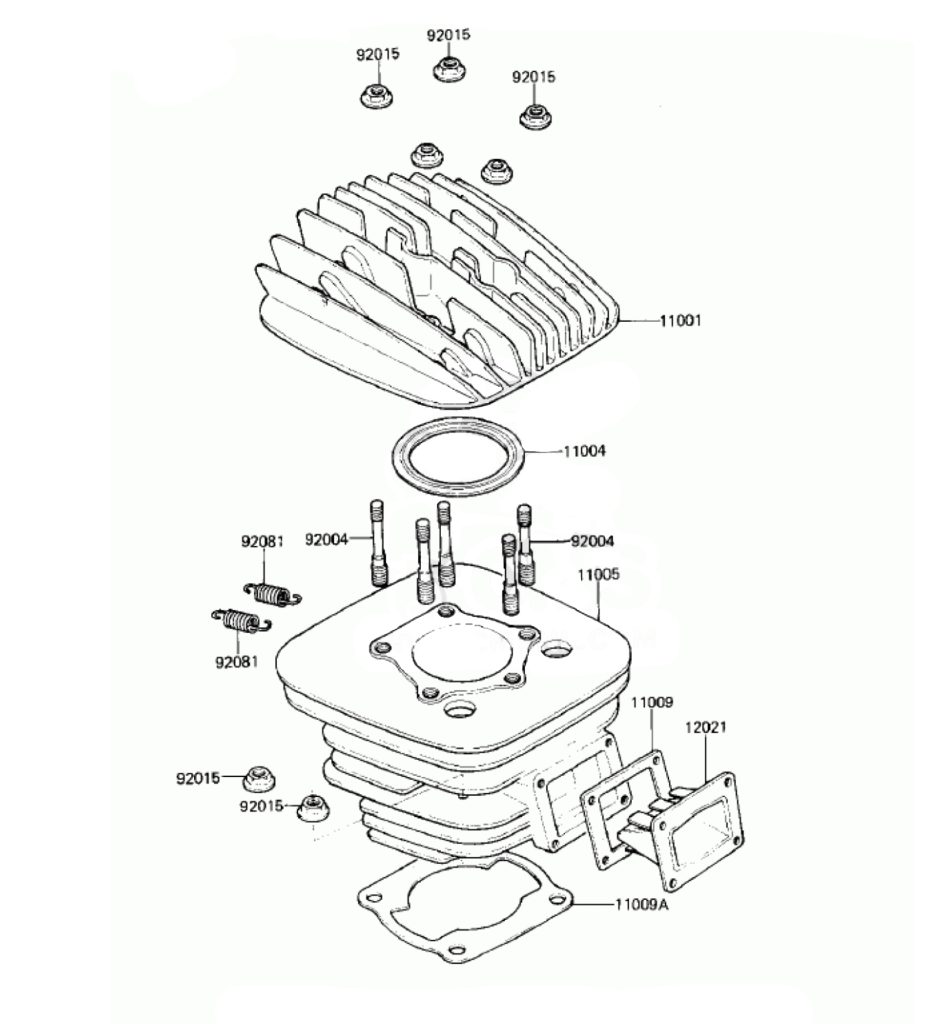 92015
92015
92015
11001
11004
92081
92004
92004
11005
92081
11009
12021
92015
92015
11009A