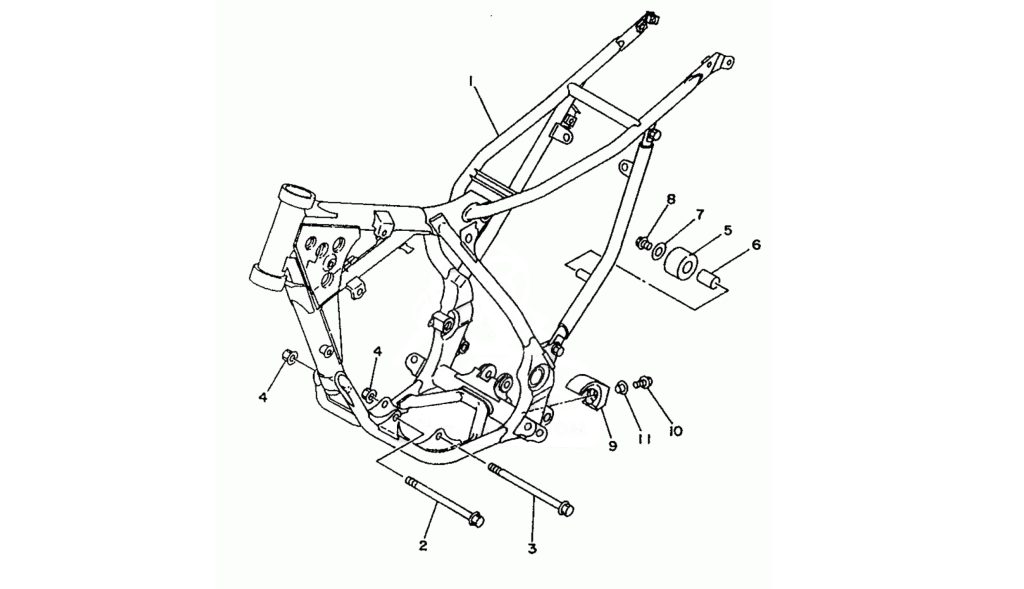 1
8
7
5
6
4
4
9
11
10
2
3